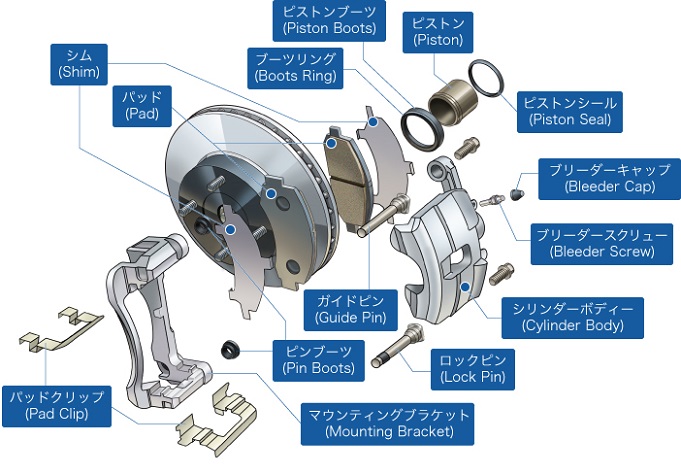 ピストンブーツ
(Piston Boots)

ピストン
(Piston)

シム
(Shim)

ブーツリング
(Boots Ring)

パッド
(Pad)

ピストンシール
(Piston Seal)

ブリーダーキャップ
(Bleeder Cap)

ブリーダースクリュー
(Bleeder Screw)

ガイドピン
(Guide Pin)

シリンダーボディー
(Cylinder Body)

ピンブーツ
(Pin Boots)

ロックピン
(Lock Pin)

パッドクリップ
(Pad Clip)

マウンティングブラケット
(Mounting Bracket)